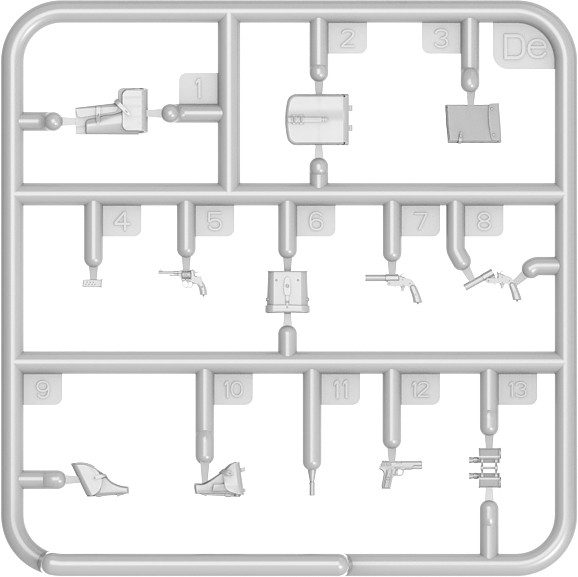 1

2

3

De

4

5

6

7

8

9

10

11

12

13