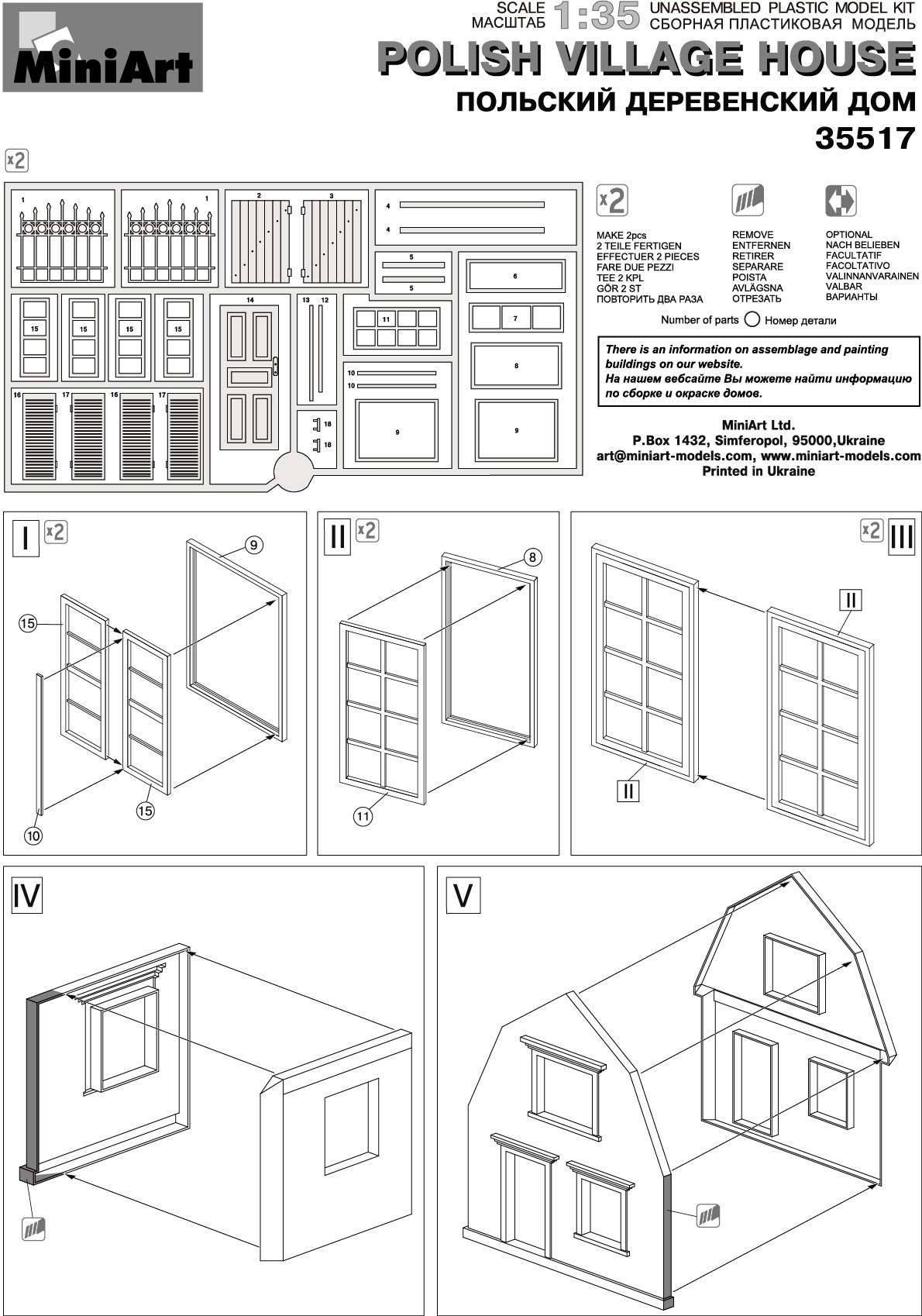 MiniArt

SCALE МАСШТАБ 1:35 UNASSEMBLED PLASTIC MODEL KIT СБОРНАЯ ПЛАСТИКОВАЯ МОДЕЛЬ

POLISH VILLAGE HOUSE
ПОЛЬСКИЙ ДЕРЕВЕНСКИЙ ДОМ
35517

x2

1 1 2 3 4 4 5 5 6 7 8 9 9 10 10 11 12 13 14 15 15 15 15 16 17 16 17 18 18

x2
MAKE 2pcs
2 TEILE FERTIGEN
EFFECTUER 2 PIECES
FARE DUE PEZZI
TEE 2 KPL
GÖR 2 ST
ПОВТОРИТЬ ДВА РАЗА

REMOVE
ENTFERNEN
RETIRER
SEPARARE
POISTA
AVLÄGSNA
ОТРЕЗАТЬ

OPTIONAL
NACH BELIEBEN
FACULTATIF
FACOLTATIVO
VALINNANVARAINEN
VALBAR
ВАРИАНТЫ

Number of parts Номер детали

There is an information on assemblage and painting buildings on our website.
На нашем вебсайте Вы можете найти информацию по сборке и окраске домов.

MiniArt Ltd.
P.Box 1432, Simferopol, 95000,Ukraine
art@miniart-models.com, www.miniart-models.com
Printed in Ukraine

I x2
9 15 15 10

II x2
8 11

x2 III
II II

IV

V