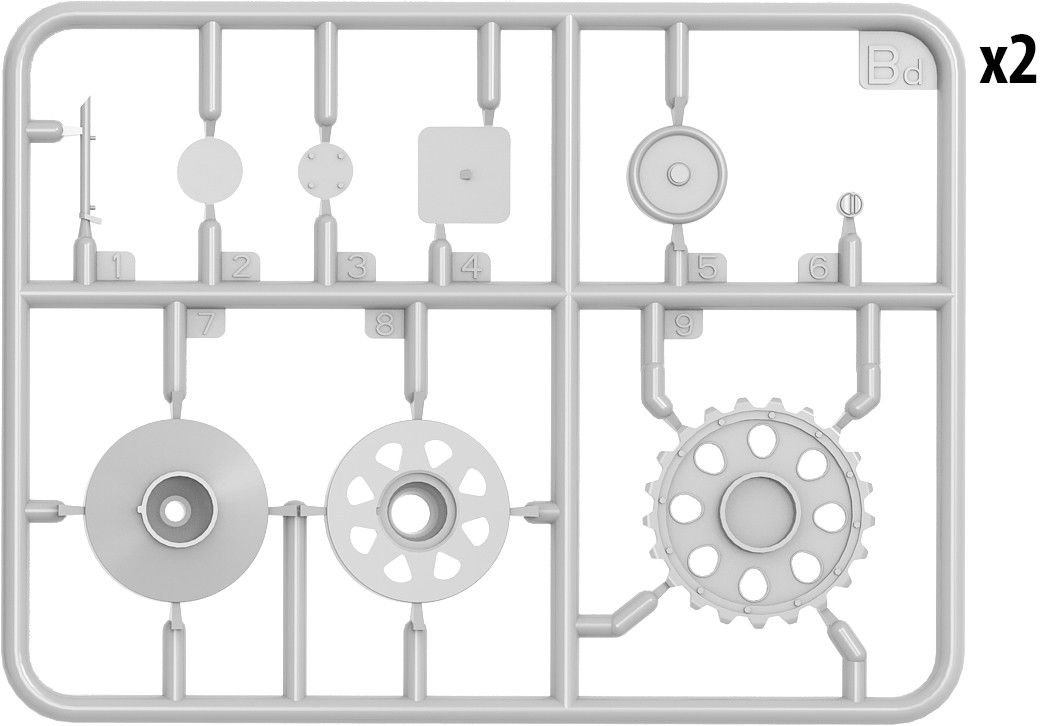 Bd

x2

1

2

3

4

5

6

7

8

9