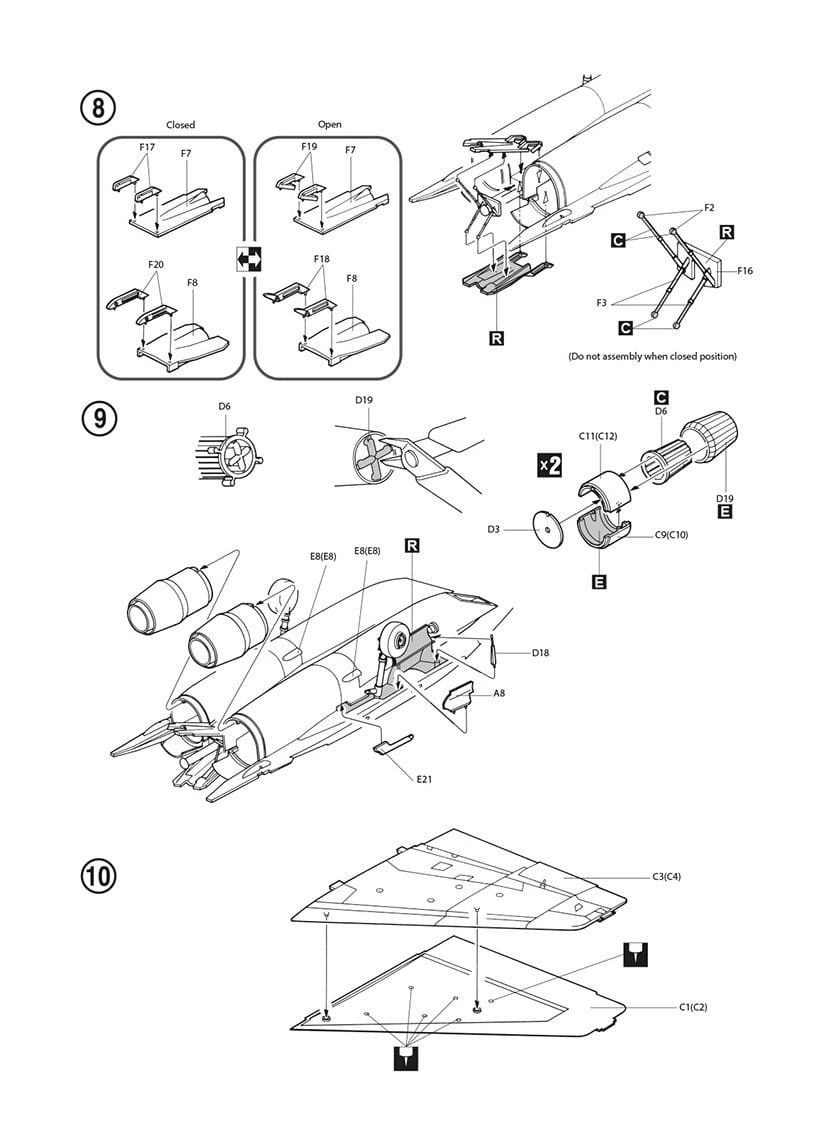 8

Closed

F17
F7

F20
F8

Open

F19
F7

F18
F8

R

F2
C
R
F16
F3
C

(Do not assembly when closed position)

9

D6

D19

C
D6
C11(C12)
x2
D19
E
D3
C9(C10)
E

E8(E8)
E8(E8)
R
D18
A8
E21

10

C3(C4)

C1(C2)