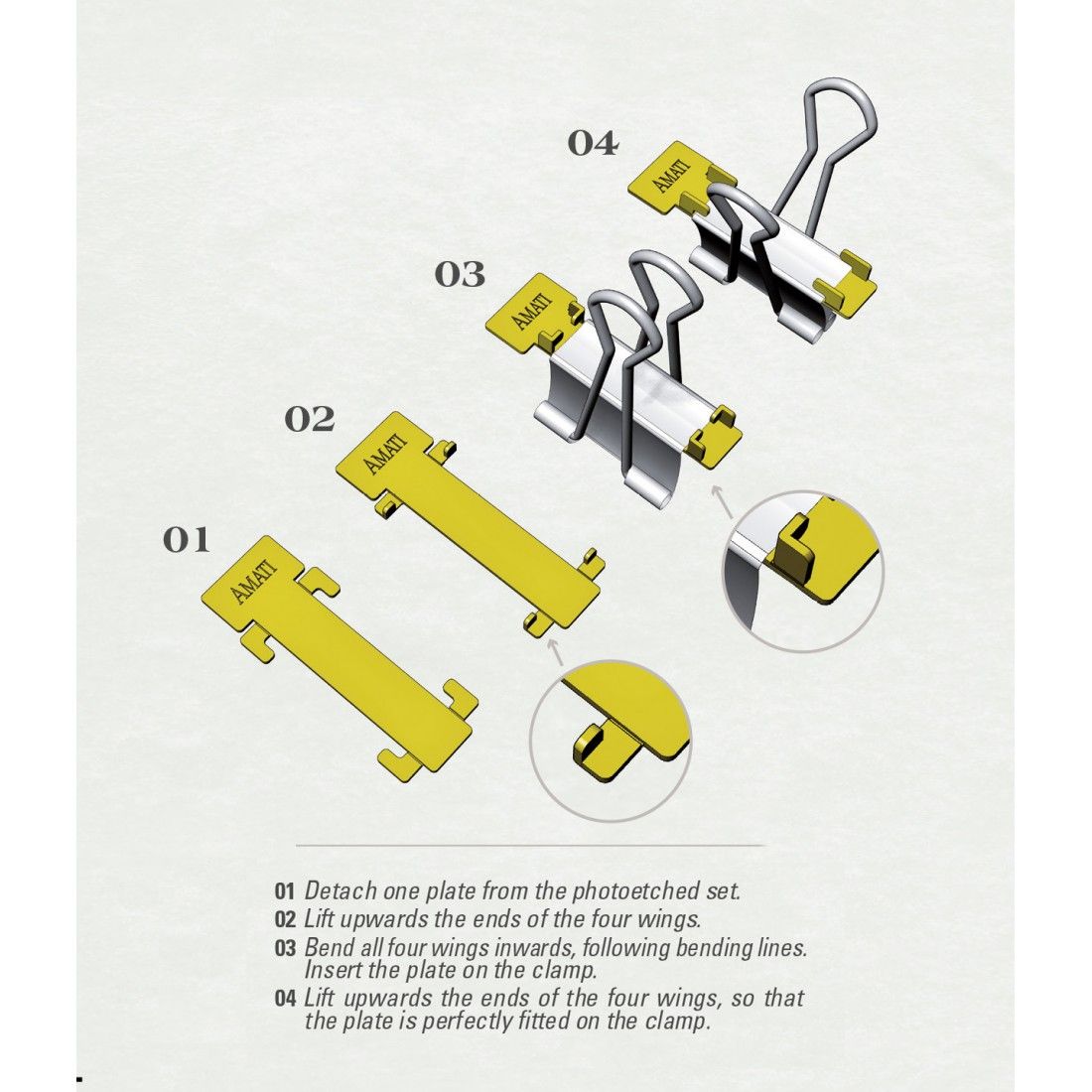 04

AMATI

03

AMATI

02

AMATI

01

AMATI

01 Detach one plate from the photoetched set.
02 Lift upwards the ends of the four wings.
03 Bend all four wings inwards, following bending lines. Insert the plate on the clamp.
04 Lift upwards the ends of the four wings, so that the plate is perfectly fitted on the clamp.